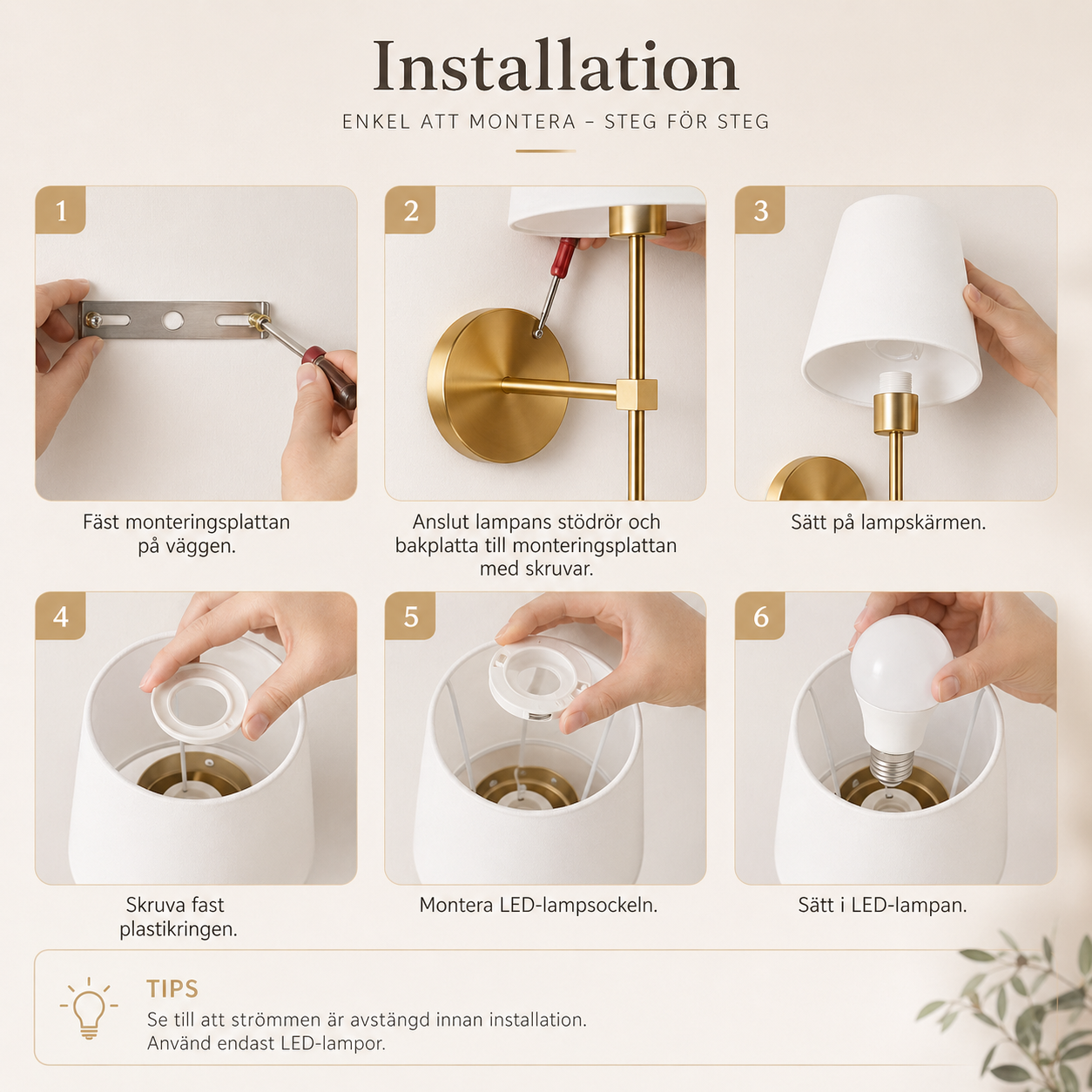 Installation

ENKEL ATT MONTERA – STEG FÖR STEG

1

Fäst monteringsplattan på väggen.

2

Anslut lampans stödrör och bakplatta till monteringsplattan med skruvar.

3

Sätt på lampskärmen.

4

Skruva fast plastikringen.

5

Montera LED-lampsockeln.

6

Sätt i LED-lampan.

TIPS

Se till att strömmen är avstängd innan installation.
Använd endast LED-lampor.